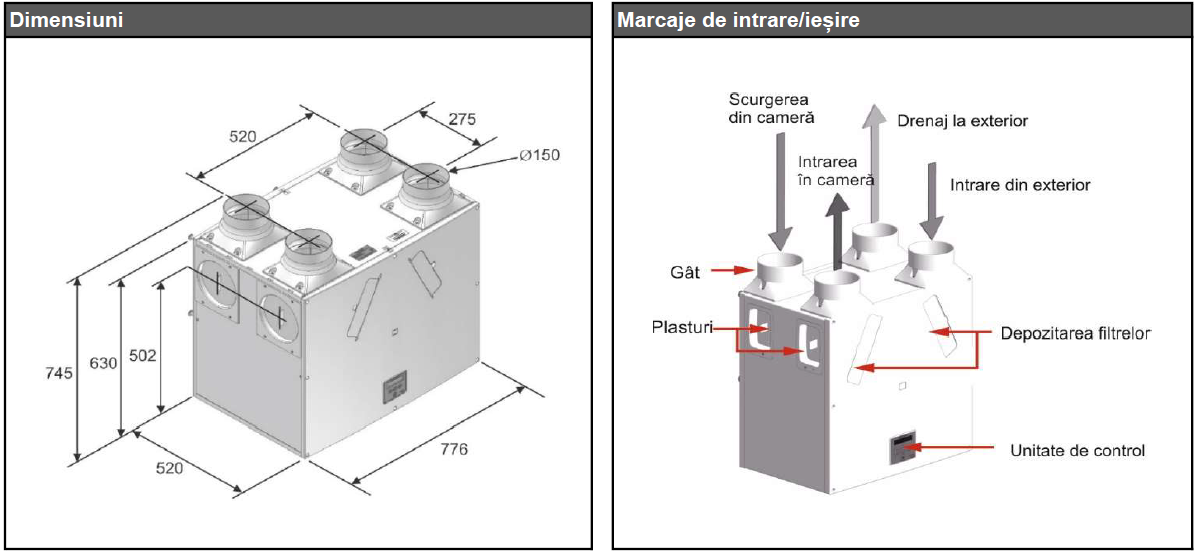 Dimensiuni

520

275

Ø150

745

630

502

520

776

Marcaje de intrare/ieșire

Scurgerea din cameră

Drenaj la exterior

Intrarea în cameră

Intrare din exterior

Gât

Plasturi

Depozitarea filtrelor

Unitate de control